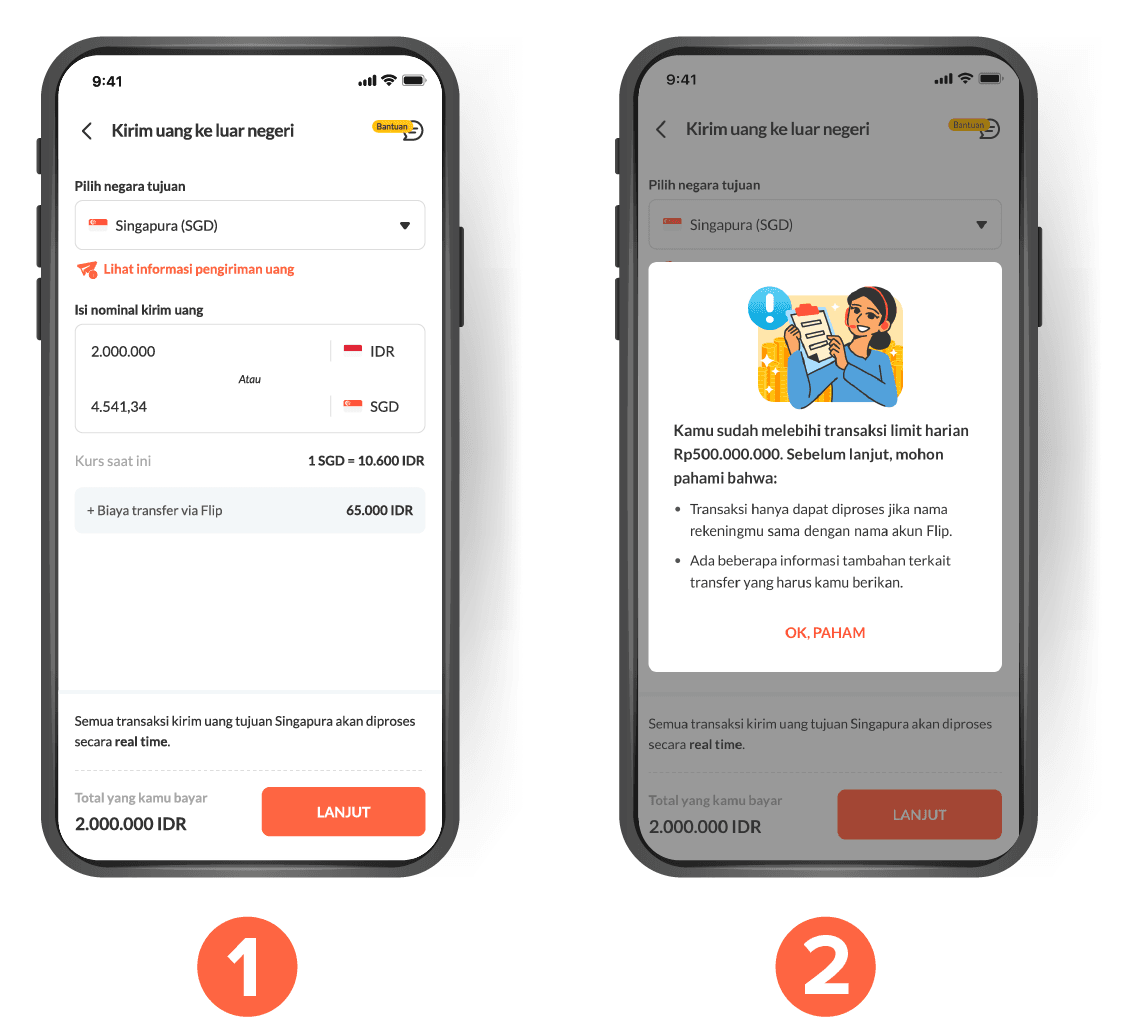 9:41

Kirim uang ke luar negeri

Bantuan

Pilih negara tujuan

Singapura (SGD)

Lihat informasi pengiriman uang

Isi nominal kirim uang

2.000.000 IDR

Atau

4.541,34 SGD

Kurs saat ini 1 SGD = 10.600 IDR

+ Biaya transfer via Flip 65.000 IDR

Semua transaksi kirim uang tujuan Singapura akan diproses secara real time.

Total yang kamu bayar
2.000.000 IDR

LANJUT

1

9:41

Kirim uang ke luar negeri

Bantuan

Pilih negara tujuan

Singapura (SGD)

Kamu sudah melebihi transaksi limit harian Rp500.000.000. Sebelum lanjut, mohon pahami bahwa:

• Transaksi hanya dapat diproses jika nama rekeningmu sama dengan nama akun Flip.

• Ada beberapa informasi tambahan terkait transfer yang harus kamu berikan.

OK, PAHAM

Semua transaksi kirim uang tujuan Singapura akan diproses secara real time.

Total yang kamu bayar
2.000.000 IDR

LANJUT

2